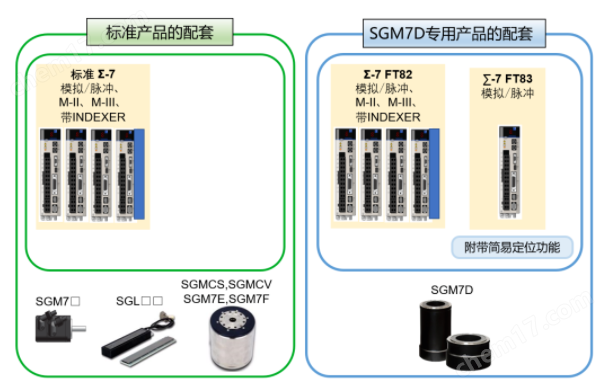 标准产品的配套

标准 Σ-7
模拟/脉冲、
M-II、M-III、
带INDEXER

SGM7□

SGL□□

SGMCS,SGMCV
SGM7E,SGM7F

SGM7D专用产品的配套

Σ-7 FT82
模拟/脉冲、
M-II、M-III、
带INDEXER

Σ-7 FT83
模拟/脉冲

附带简易定位功能

SGM7D

chem17.com